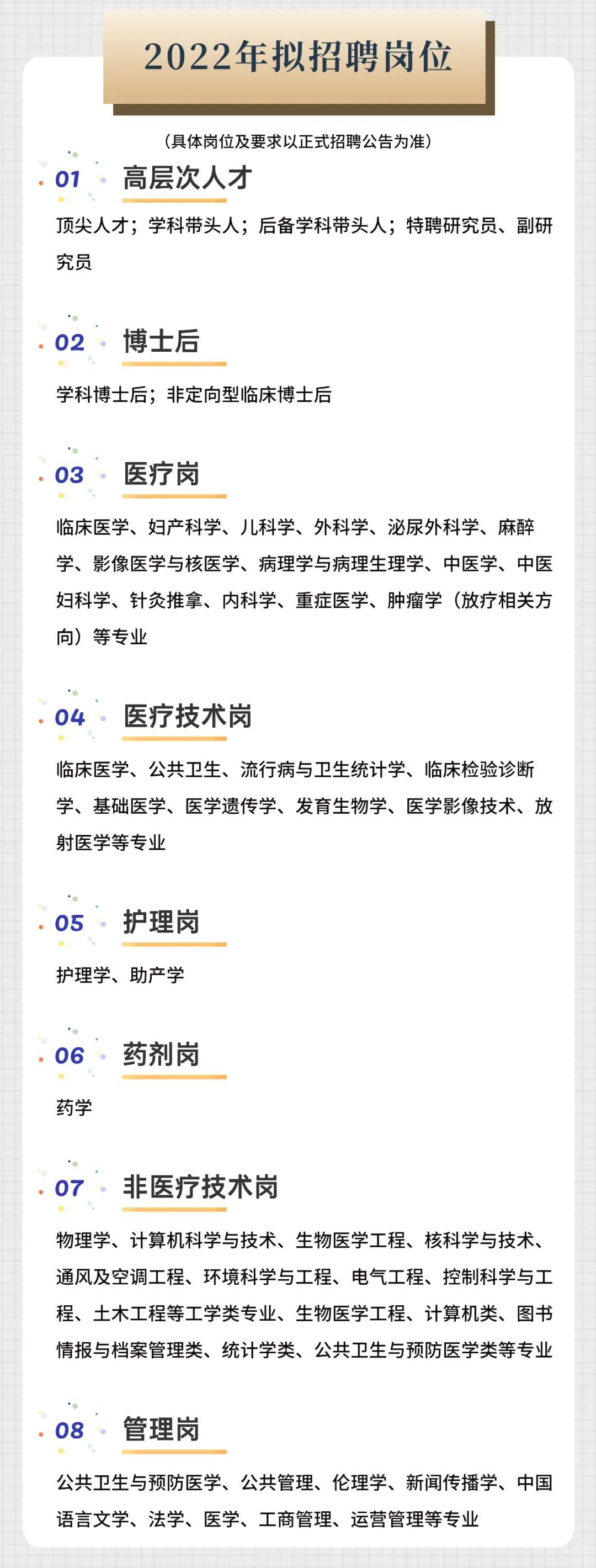 2022年拟招聘岗位

（具体岗位及要求以正式招聘公告为准）

01 高层次人才

顶尖人才；学科带头人；后备学科带头人；特聘研究员、副研究员

02 博士后

学科博士后；非定向型临床博士后

03 医疗岗

临床医学、妇产科学、儿科学、外科学、泌尿外科学、麻醉学、影像医学与核医学、病理学与病理生理学、中医学、中医妇科学、针灸推拿、内科学、重症医学、肿瘤学（放疗相关方向）等专业

04 医疗技术岗

临床医学、公共卫生、流行病与卫生统计学、临床检验诊断学、基础医学、医学遗传学、发育生物学、医学影像技术、放射医学等专业

05 护理岗

护理学、助产学

06 药剂岗

药学

07 非医疗技术岗

物理学、计算机科学与技术、生物医学工程、核科学与技术、通风及空调工程、环境科学与工程、电气工程、控制科学与工程、土木工程等工学类专业、生物医学工程、计算机类、图书情报与档案管理类、统计学类、公共卫生与预防医学类等专业

08 管理岗

公共卫生与预防医学、公共管理、伦理学、新闻传播学、中国语言文学、法学、医学、工商管理、运营管理等专业